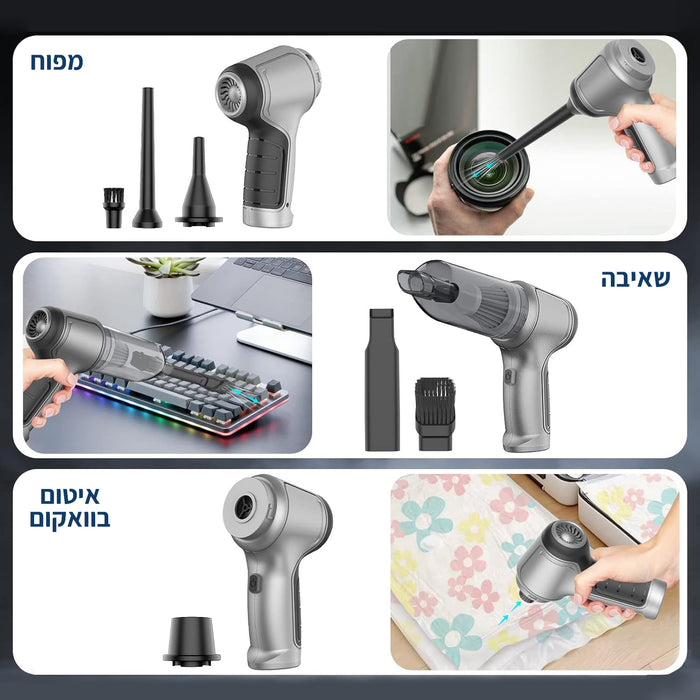 מפוח

שאיבה

איטום
בוואקום